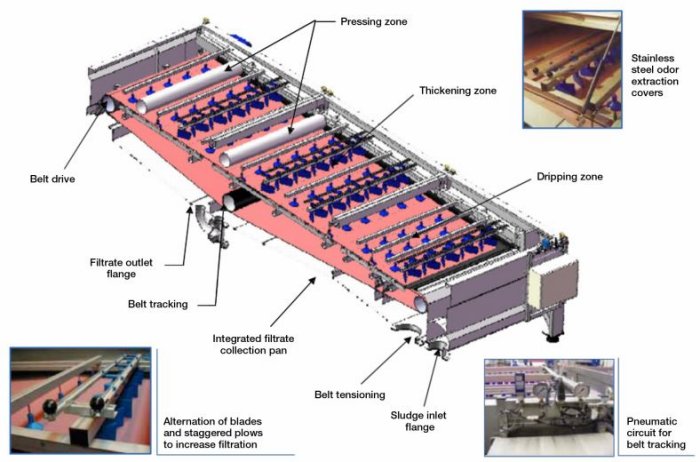 Pressing zone

Stainless steel odor extraction covers

Thickening zone

Belt drive

Dripping zone

Filtrate outlet flange

Belt tracking

Integrated filtrate collection pan

Belt tensioning

Sludge inlet flange

Alternation of blades and staggered plows to increase filtration

Pneumatic circuit for belt tracking