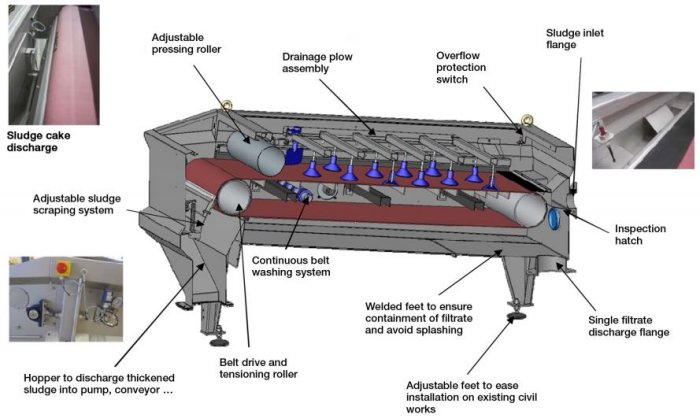 Sludge cake discharge

Adjustable pressing roller

Drainage plow assembly

Overflow protection switch

Sludge inlet flange

Adjustable sludge scraping system

Inspection hatch

Continuous belt washing system

Welded feet to ensure containment of filtrate and avoid splashing

Single filtrate discharge flange

Belt drive and tensioning roller

Hopper to discharge thickened sludge into pump, conveyor ...

Adjustable feet to ease installation on existing civil works