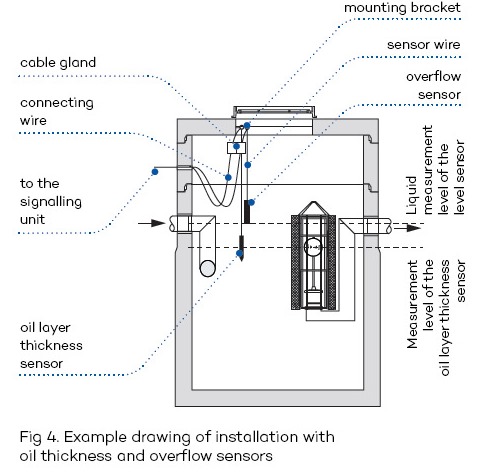 mounting bracket

sensor wire

overflow sensor

cable gland

connecting wire

to the signalling unit

oil layer thickness sensor

Liquid measurement level of the level sensor

Measurement level of the oil layer thickness sensor

Fig 4. Example drawing of installation with oil thickness and overflow sensors