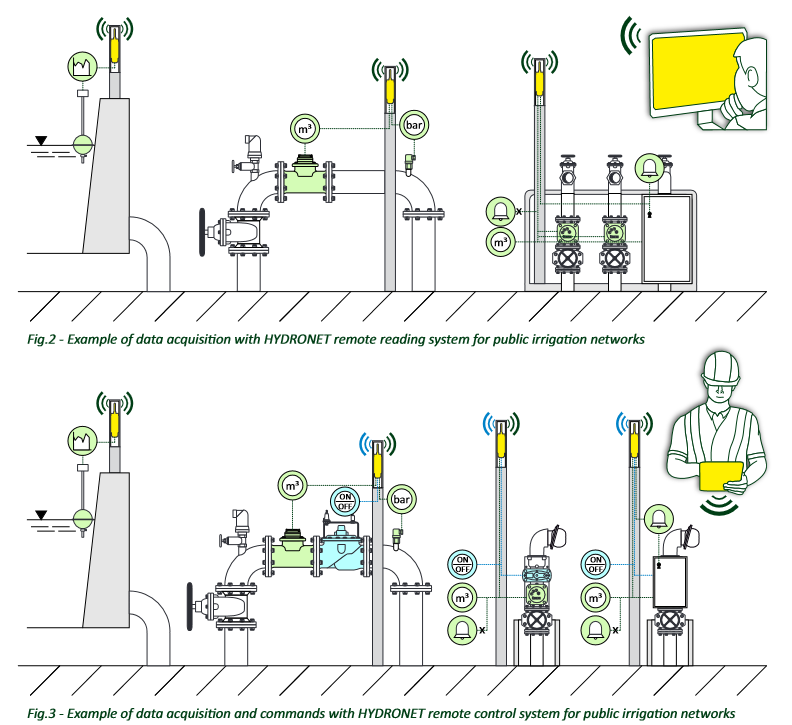 m³

bar

m³

Fig.2 - Example of data acquisition with HYDRONET remote reading system for public irrigation networks

m³

ON OFF

bar

ON OFF

m³

ON OFF

m³

Fig.3 - Example of data acquisition and commands with HYDRONET remote control system for public irrigation networks