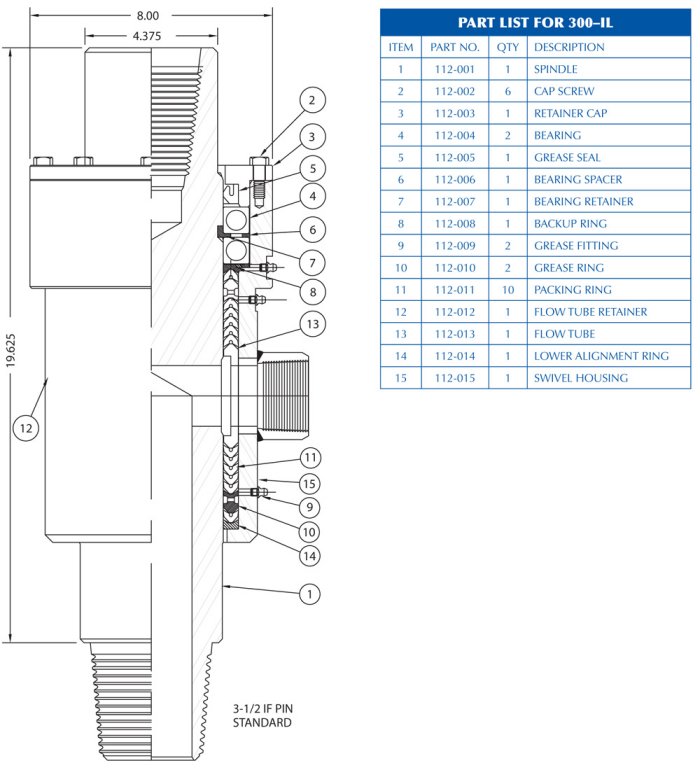 8.00

4.375

19.625

2
3
5
4
6
7
8
13
12
11
15
9
10
14
1

3-1/2 IF PIN STANDARD

PART LIST FOR 300–IL

| ITEM | PART NO. | QTY | DESCRIPTION |
|---|---|---|---|
| 1 | 112-001 | 1 | SPINDLE |
| 2 | 112-002 | 6 | CAP SCREW |
| 3 | 112-003 | 1 | RETAINER CAP |
| 4 | 112-004 | 2 | BEARING |
| 5 | 112-005 | 1 | GREASE SEAL |
| 6 | 112-006 | 1 | BEARING SPACER |
| 7 | 112-007 | 1 | BEARING RETAINER |
| 8 | 112-008 | 1 | BACKUP RING |
| 9 | 112-009 | 2 | GREASE FITTING |
| 10 | 112-010 | 2 | GREASE RING |
| 11 | 112-011 | 10 | PACKING RING |
| 12 | 112-012 | 1 | FLOW TUBE RETAINER |
| 13 | 112-013 | 1 | FLOW TUBE |
| 14 | 112-014 | 1 | LOWER ALIGNMENT RING |
| 15 | 112-015 | 1 | SWIVEL HOUSING |