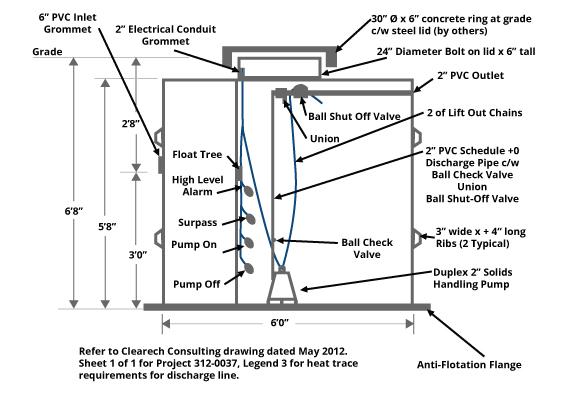 6" PVC Inlet Grommet

2" Electrical Conduit Grommet

30" Ø x 6" concrete ring at grade c/w steel lid (by others)

24" Diameter Bolt on lid x 6" tall

Grade

2" PVC Outlet

Ball Shut Off Valve

2 of Lift Out Chains

Union

2'8"

Float Tree

2" PVC Schedule +0 Discharge Pipe c/w Ball Check Valve Union Ball Shut-Off Valve

High Level Alarm

6'8"

5'8"

Surpass

3" wide x + 4" long Ribs (2 Typical)

Pump On

Ball Check Valve

3'0"

Pump Off

Duplex 2" Solids Handling Pump

6'0"

Refer to Clearech Consulting drawing dated May 2012. Sheet 1 of 1 for Project 312-0037, Legend 3 for heat trace requirements for discharge line.

Anti-Flotation Flange