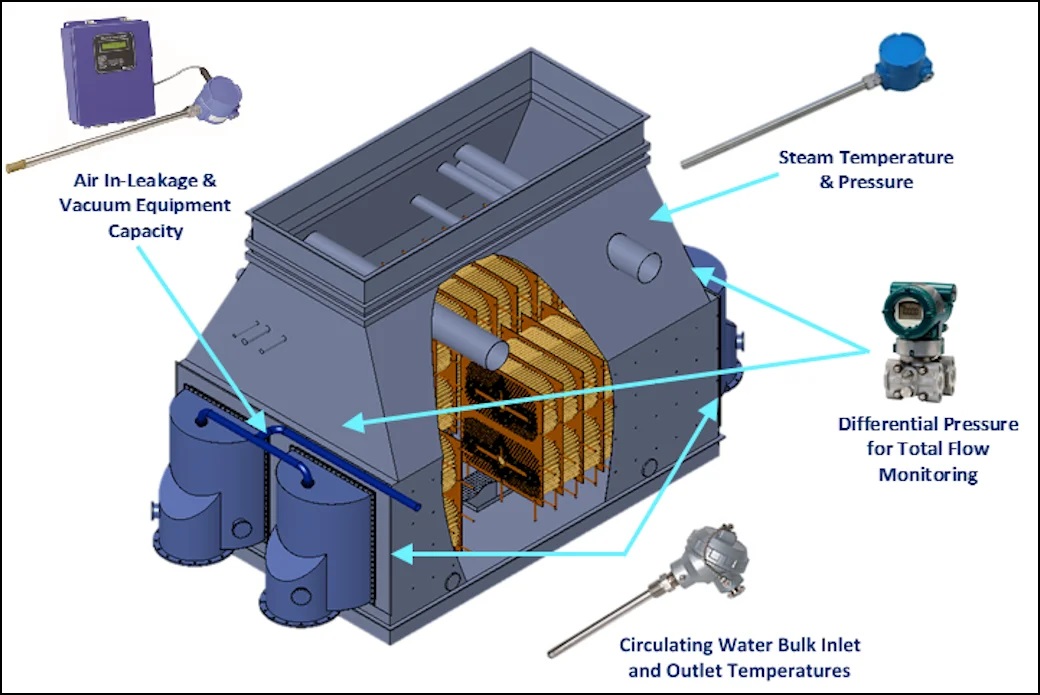 Air In-Leakage & Vacuum Equipment Capacity

Steam Temperature & Pressure

Differential Pressure for Total Flow Monitoring

Circulating Water Bulk Inlet and Outlet Temperatures