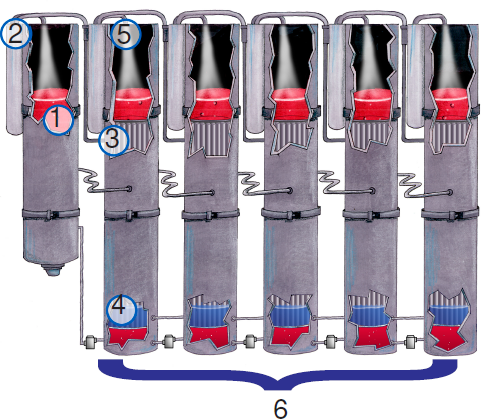 2
5
1
3
4
6