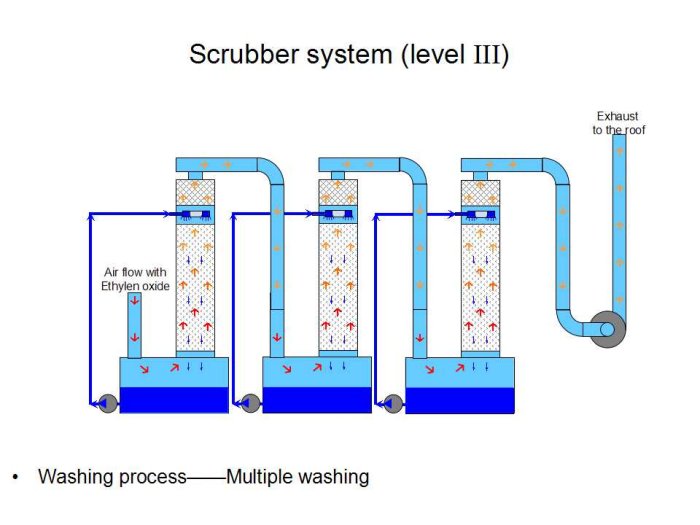 Scrubber system (level III)

Exhaust to the roof

Air flow with Ethylen oxide

• Washing process——Multiple washing