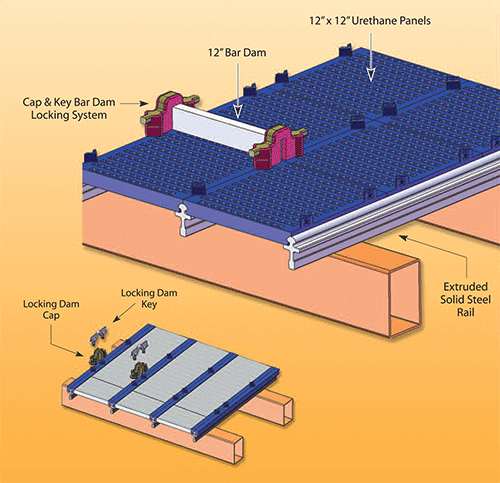 12" x 12" Urethane Panels

12" Bar Dam

Cap & Key Bar Dam Locking System

Extruded Solid Steel Rail

Locking Dam Key

Locking Dam Cap