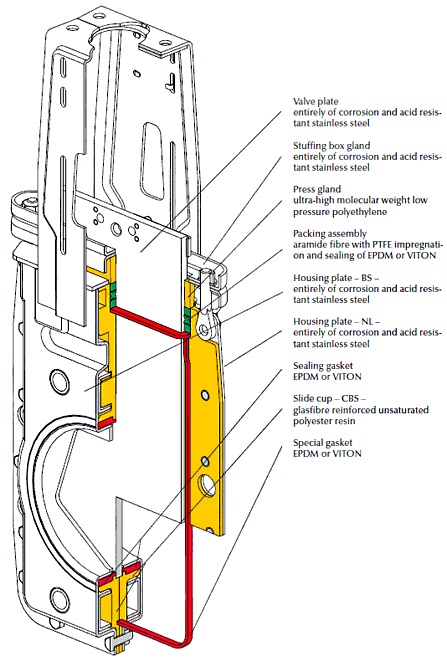 Valve plate
entirely of corrosion and acid resistant stainless steel

Stuffing box gland
entirely of corrosion and acid resistant stainless steel

Press gland
ultra-high molecular weight low pressure polyethylene

Packing assembly
aramide fibre with PTFE impregnation and sealing of EPDM or VITON

Housing plate – BS –
entirely of corrosion and acid resistant stainless steel

Housing plate – NL –
entirely of corrosion and acid resistant stainless steel

Sealing gasket
EPDM or VITON

Slide cup – CBS –
glasfibre reinforced unsaturated polyester resin

Special gasket
EPDM or VITON