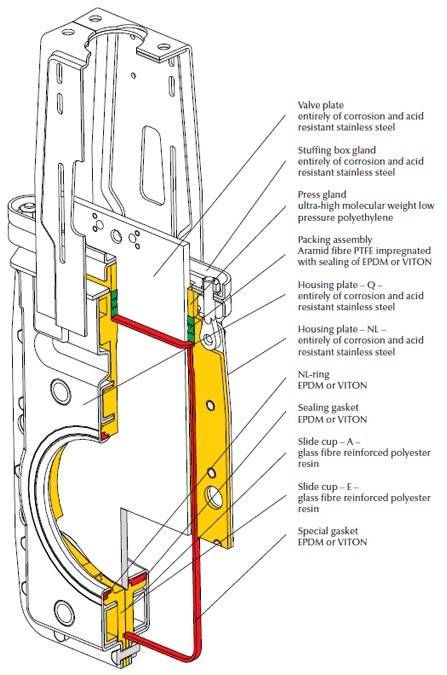 Valve plate
entirely of corrosion and acid resistant stainless steel

Stuffing box gland
entirely of corrosion and acid resistant stainless steel

Press gland
ultra-high molecular weight low pressure polyethylene

Packing assembly
Aramid fibre PTFE impregnated with sealing of EPDM or VITON

Housing plate – Q –
entirely of corrosion and acid resistant stainless steel

Housing plate – NL –
entirely of corrosion and acid resistant stainless steel

NL-ring
EPDM or VITON

Sealing gasket
EPDM or VITON

Slide cup – A –
glass fibre reinforced polyester resin

Slide cup – E –
glass fibre reinforced polyester resin

Special gasket
EPDM or VITON