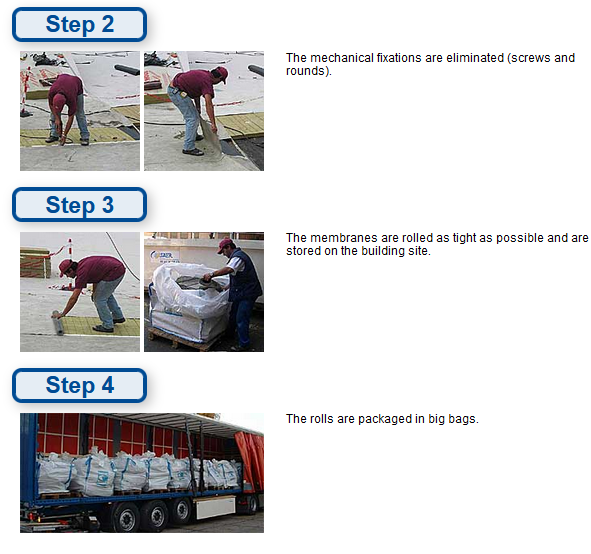 Step 2

The mechanical fixations are eliminated (screws and rounds).

Step 3

The membranes are rolled as tight as possible and are stored on the building site.

Step 4

The rolls are packaged in big bags.