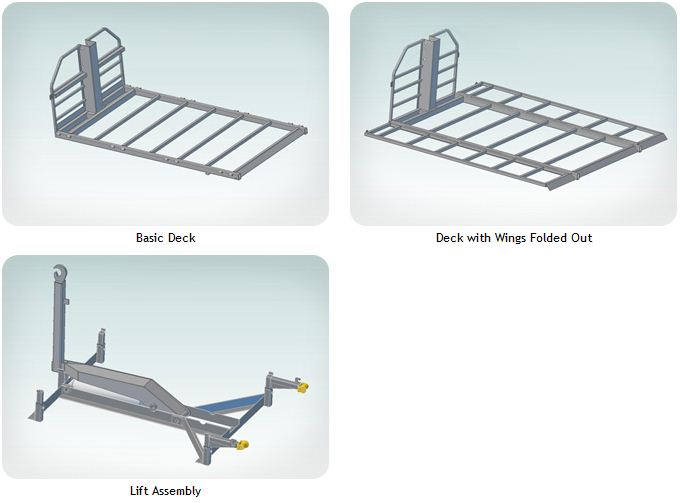 Basic Deck

Deck with Wings Folded Out

Lift Assembly