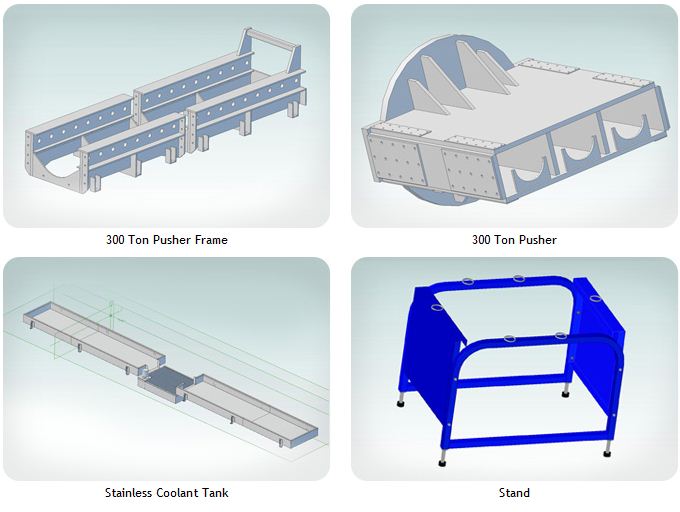 300 Ton Pusher Frame

300 Ton Pusher

Stainless Coolant Tank

Stand