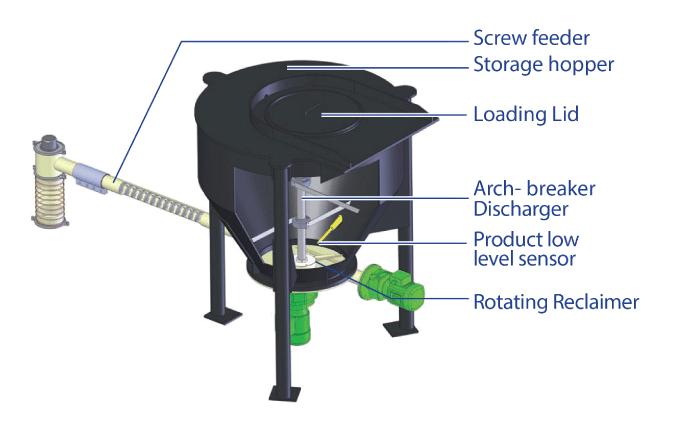 Screw feeder
Storage hopper
Loading Lid
Arch- breaker
Discharger
Product low
level sensor
Rotating Reclaimer