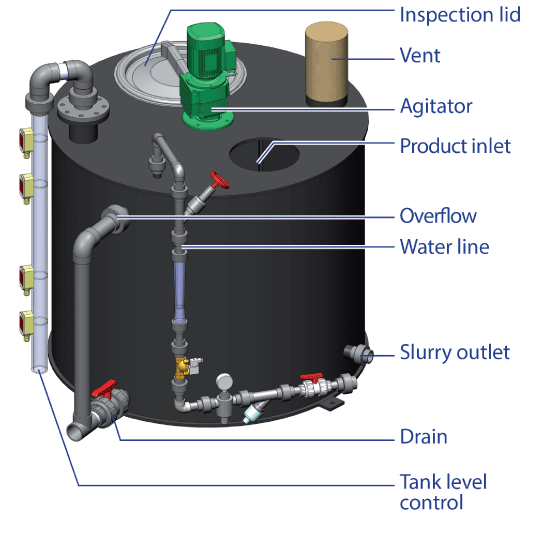 Inspection lid

Vent

Agitator

Product inlet

Overflow

Water line

Slurry outlet

Drain

Tank level control