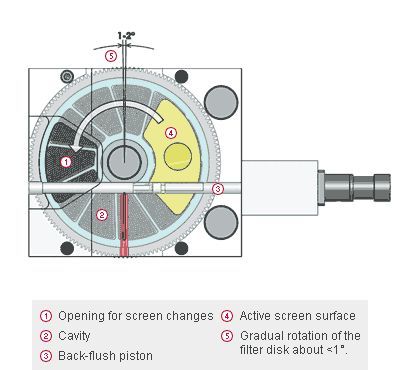 1-2°

5

4

1

3

2

1 Opening for screen changes
2 Cavity
3 Back-flush piston

4 Active screen surface
5 Gradual rotation of the filter disk about <1°.