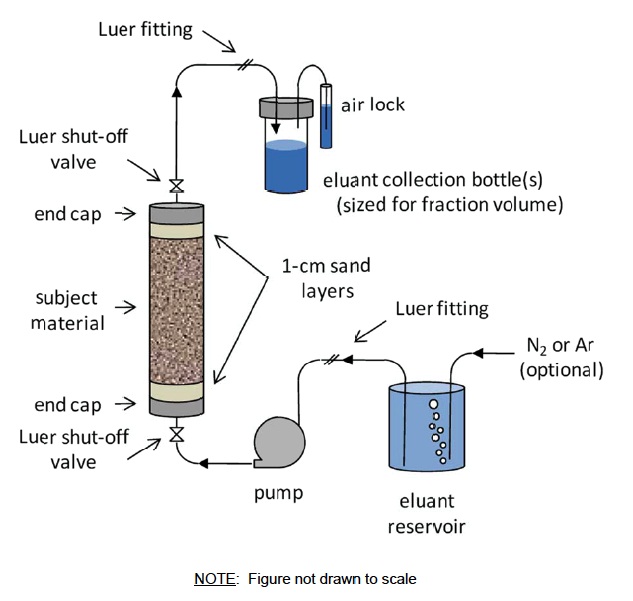 Luer fitting

air lock

Luer shut-off valve

eluant collection bottle(s) (sized for fraction volume)

end cap

1-cm sand layers

subject material

Luer fitting

$N_2$ or Ar (optional)

end cap

Luer shut-off valve

pump

eluant reservoir

NOTE: Figure not drawn to scale