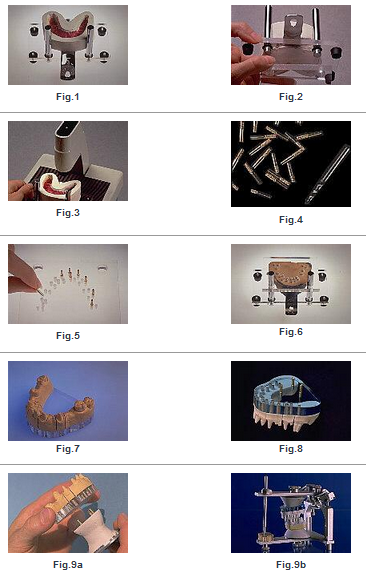 Fig.1

Fig.2

Fig.3

Fig.4

Fig.5

Fig.6

Fig.7

Fig.8

Fig.9a

Fig.9b