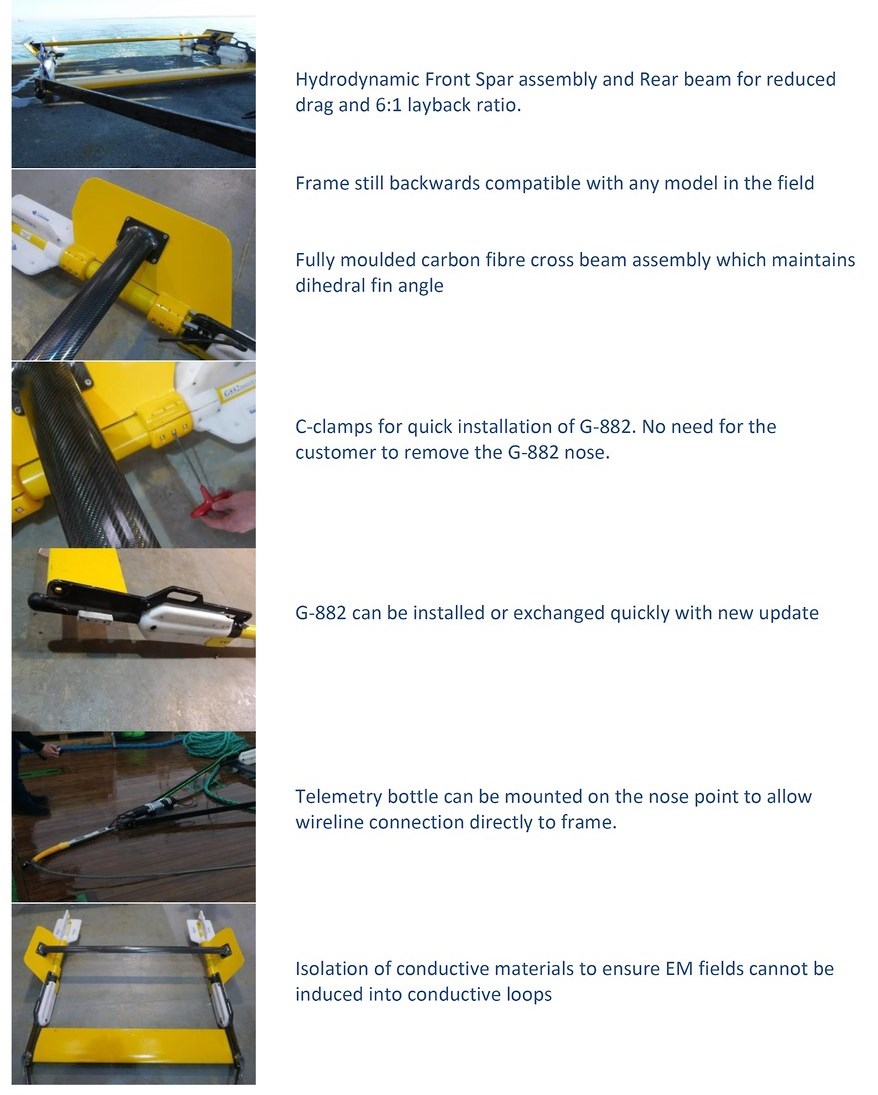 Hydrodynamic Front Spar assembly and Rear beam for reduced drag and 6:1 layback ratio.

Frame still backwards compatible with any model in the field

Fully moulded carbon fibre cross beam assembly which maintains dihedral fin angle

C-clamps for quick installation of G-882. No need for the customer to remove the G-882 nose.

G-882 can be installed or exchanged quickly with new update

Telemetry bottle can be mounted on the nose point to allow wireline connection directly to frame.

Isolation of conductive materials to ensure EM fields cannot be induced into conductive loops