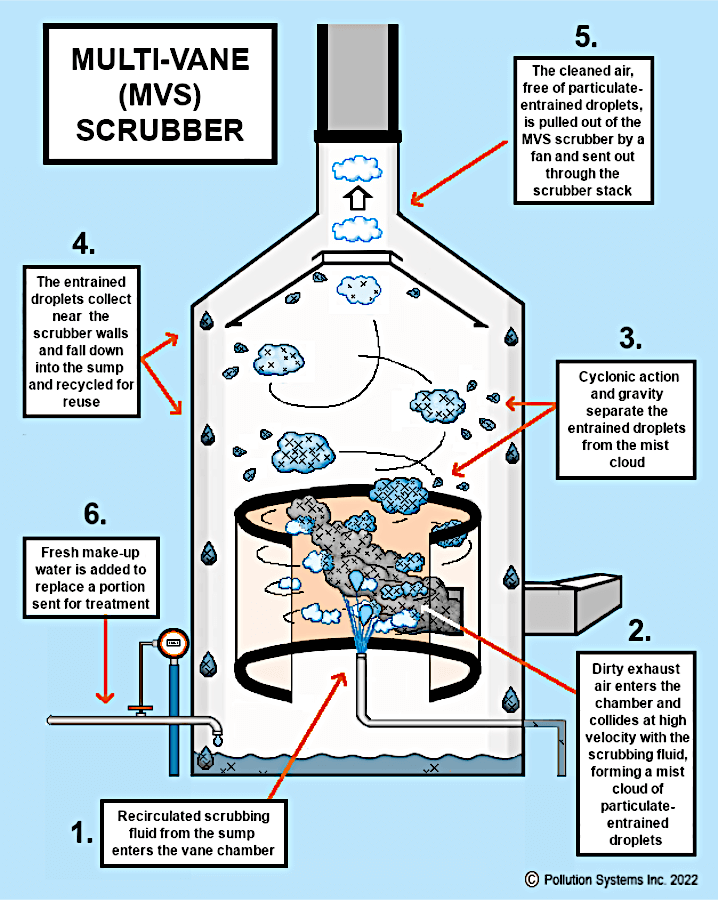 MULTI-VANE (MVS) SCRUBBER

5.

The cleaned air, free of particulate-entrained droplets, is pulled out of the MVS scrubber by a fan and sent out through the scrubber stack

4.

The entrained droplets collect near the scrubber walls and fall down into the sump and recycled for reuse

3.

Cyclonic action and gravity separate the entrained droplets from the mist cloud

6.

Fresh make-up water is added to replace a portion sent for treatment

2.

Dirty exhaust air enters the chamber and collides at high velocity with the scrubbing fluid, forming a mist cloud of particulate-entrained droplets

1.

Recirculated scrubbing fluid from the sump enters the vane chamber

© Pollution Systems Inc. 2022