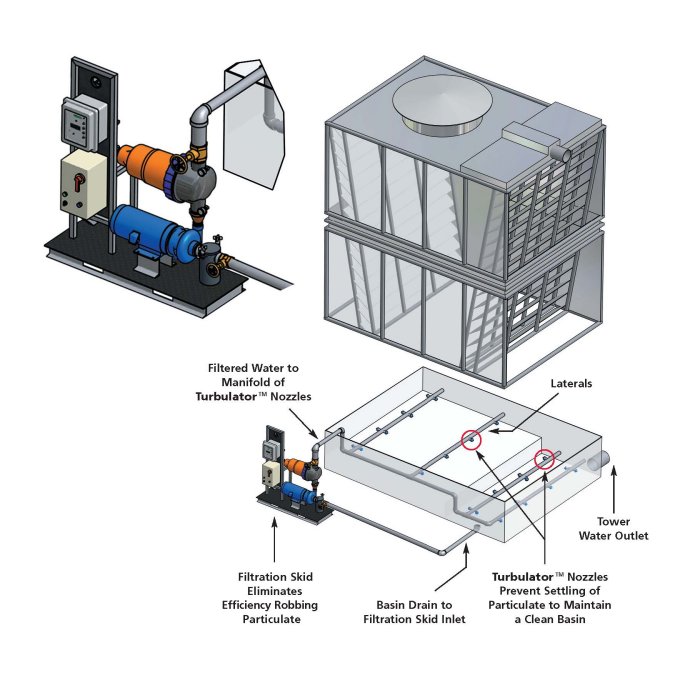 Filtered Water to Manifold of Turbulator™ Nozzles

Laterals

Tower Water Outlet

Filtration Skid Eliminates Efficiency Robbing Particulate

Basin Drain to Filtration Skid Inlet

Turbulator™ Nozzles Prevent Settling of Particulate to Maintain a Clean Basin