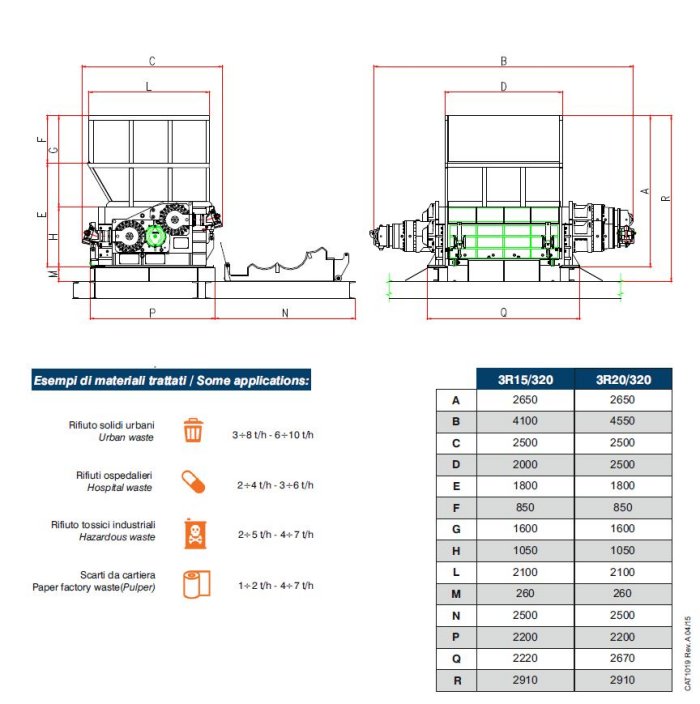 C
L
F
G
E
H
M
P
N

B
D
A
R
Q

Esempi di materiali trattati / Some applications:

Rifiuto solidi urbani
Urban waste
3÷8 t/h - 6÷10 t/h

Rifiuti ospedalieri
Hospital waste
2÷4 t/h - 3÷6 t/h

Rifiuto tossici industriali
Hazardous waste
2÷5 t/h - 4÷7 t/h

Scarti da cartiera
Paper factory waste(Pulper)
1÷2 t/h - 4÷7 t/h

| | 3R15/320 | 3R20/320 |
|---|---|---|
| A | 2650 | 2650 |
| B | 4100 | 4550 |
| C | 2500 | 2500 |
| D | 2000 | 2500 |
| E | 1800 | 1800 |
| F | 850 | 850 |
| G | 1600 | 1600 |
| H | 1050 | 1050 |
| L | 2100 | 2100 |
| M | 260 | 260 |
| N | 2500 | 2500 |
| P | 2200 | 2200 |
| Q | 2220 | 2670 |
| R | 2910 | 2910 |

CAT1019 Rev. A 04/15