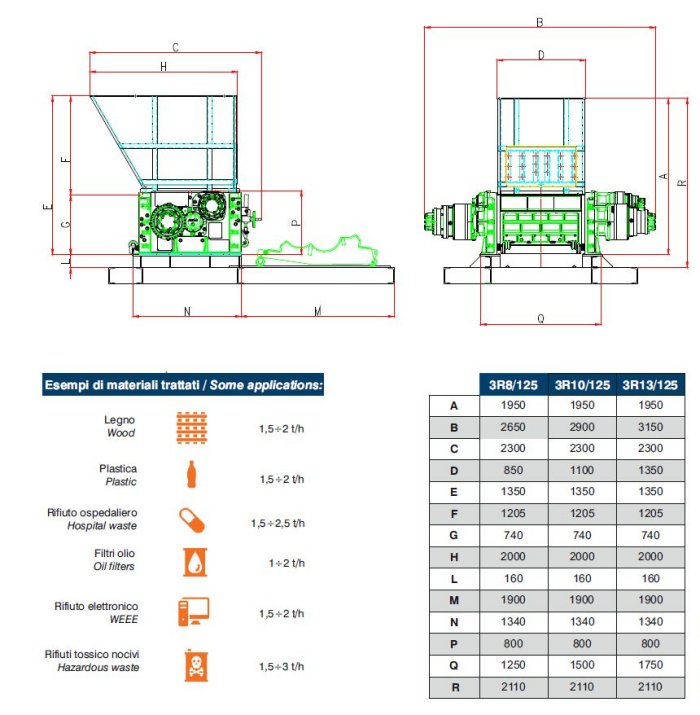 C
H
F
E
G
L
P
N
M
B
D
A
R
Q

Esempi di materiali trattati / Some applications:

Legno
Wood
1,5÷2 t/h

Plastica
Plastic
1,5÷2 t/h

Rifiuto ospedaliero
Hospital waste
1,5÷2,5 t/h

Filtri olio
Oil filters
1÷2 t/h

Rifiuto elettronico
WEEE
1,5÷2 t/h

Rifiuti tossico nocivi
Hazardous waste
1,5÷3 t/h

| | 3R8/125 | 3R10/125 | 3R13/125 |
|---|---|---|---|
| A | 1950 | 1950 | 1950 |
| B | 2650 | 2900 | 3150 |
| C | 2300 | 2300 | 2300 |
| D | 850 | 1100 | 1350 |
| E | 1350 | 1350 | 1350 |
| F | 1205 | 1205 | 1205 |
| G | 740 | 740 | 740 |
| H | 2000 | 2000 | 2000 |
| L | 160 | 160 | 160 |
| M | 1900 | 1900 | 1900 |
| N | 1340 | 1340 | 1340 |
| P | 800 | 800 | 800 |
| Q | 1250 | 1500 | 1750 |
| R | 2110 | 2110 | 2110 |