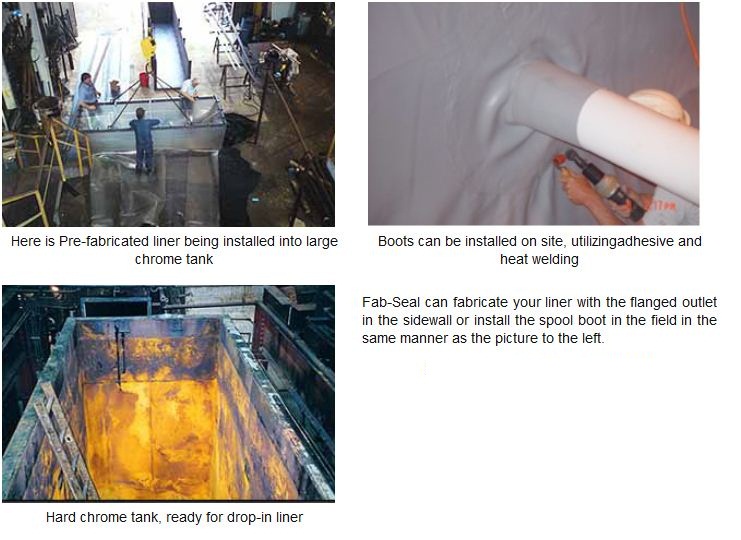 Here is Pre-fabricated liner being installed into large chrome tank

Boots can be installed on site, utilizingadhesive and heat welding

Fab-Seal can fabricate your liner with the flanged outlet in the sidewall or install the spool boot in the field in the same manner as the picture to the left.

Hard chrome tank, ready for drop-in liner