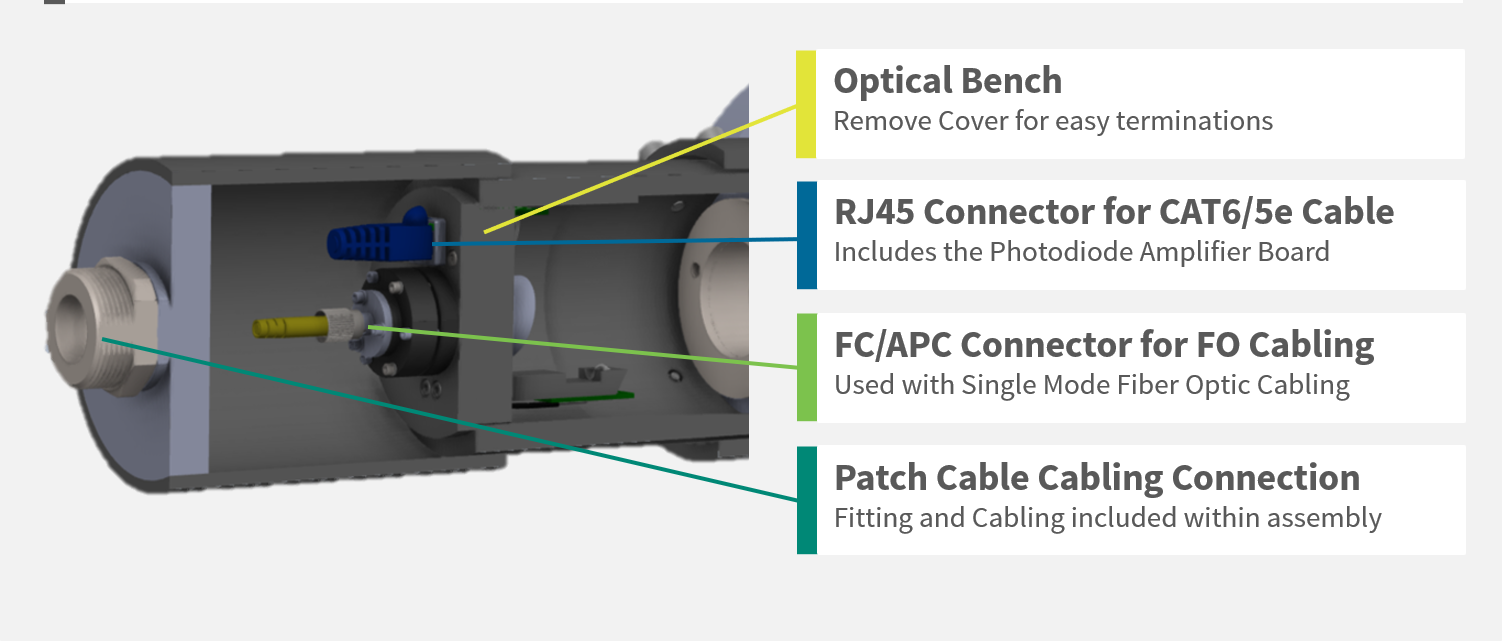 Optical Bench
Remove Cover for easy terminations

RJ45 Connector for CAT6/5e Cable
Includes the Photodiode Amplifier Board

FC/APC Connector for FO Cabling
Used with Single Mode Fiber Optic Cabling

Patch Cable Cabling Connection
Fitting and Cabling included within assembly