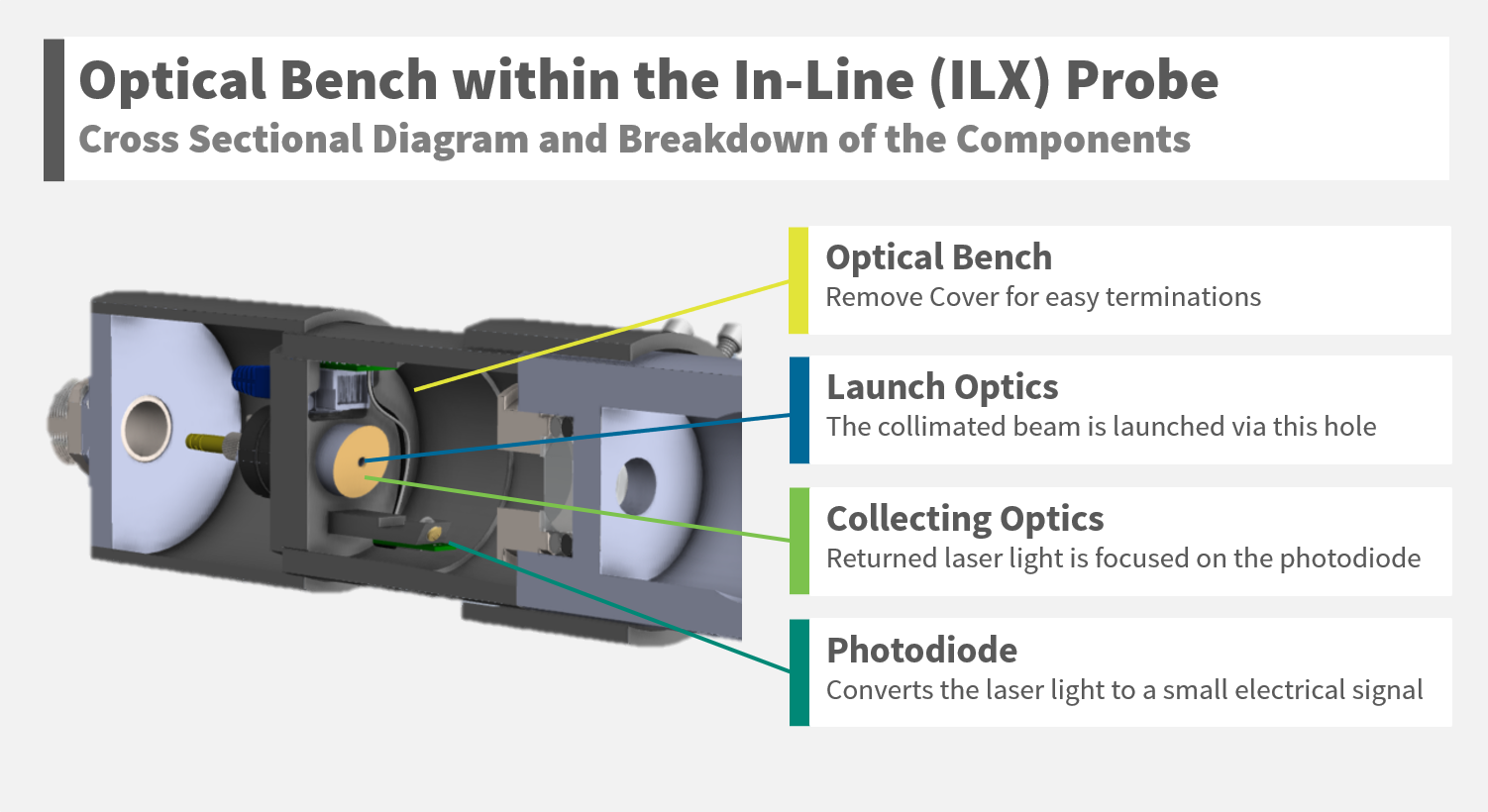 Optical Bench within the In-Line (ILX) Probe
Cross Sectional Diagram and Breakdown of the Components

Optical Bench
Remove Cover for easy terminations

Launch Optics
The collimated beam is launched via this hole

Collecting Optics
Returned laser light is focused on the photodiode

Photodiode
Converts the laser light to a small electrical signal