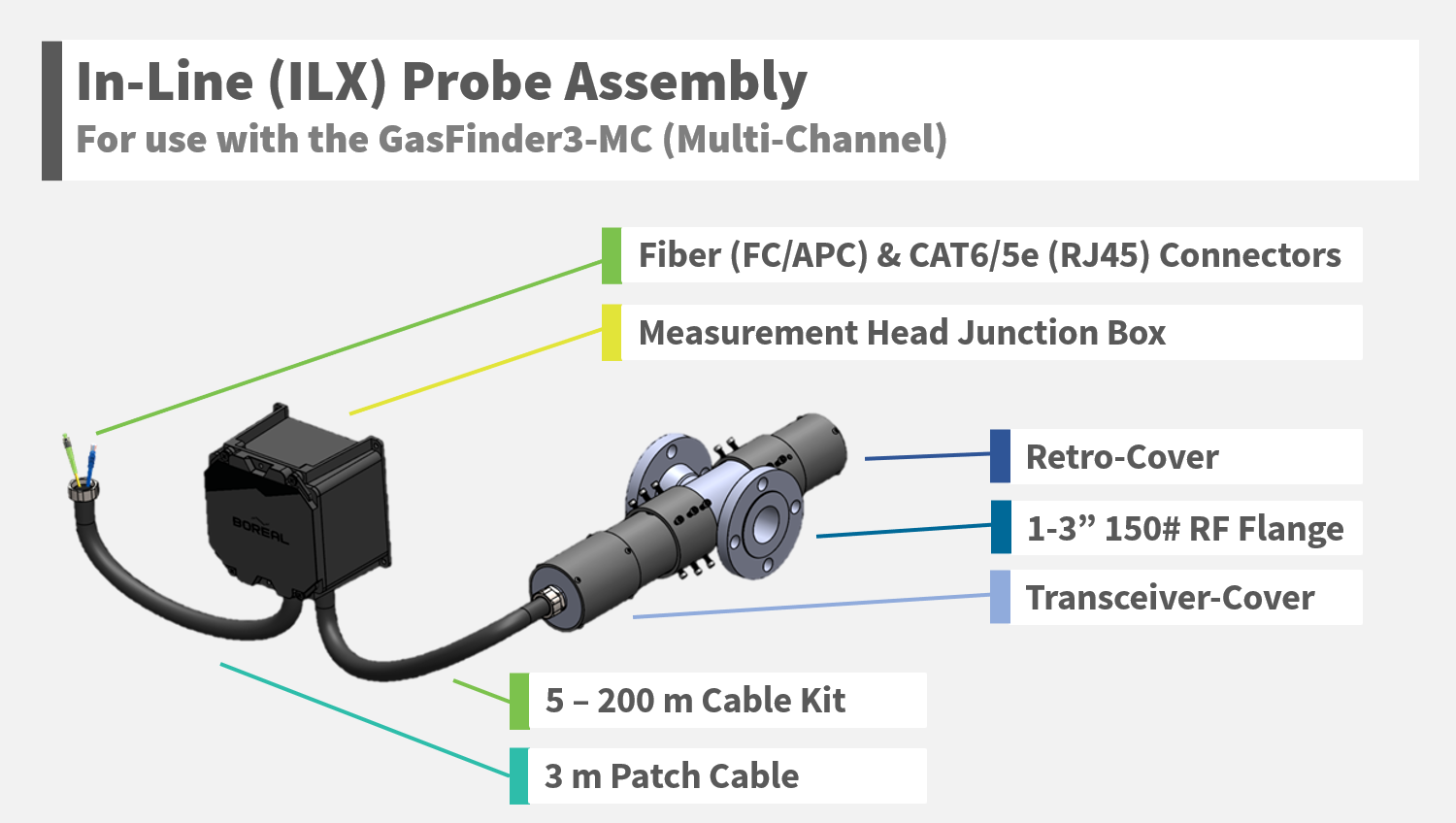 In-Line (ILX) Probe Assembly
For use with the GasFinder3-MC (Multi-Channel)

Fiber (FC/APC) & CAT6/5e (RJ45) Connectors

Measurement Head Junction Box

BOREAL

Retro-Cover

1-3” 150# RF Flange

Transceiver-Cover

5 – 200 m Cable Kit

3 m Patch Cable