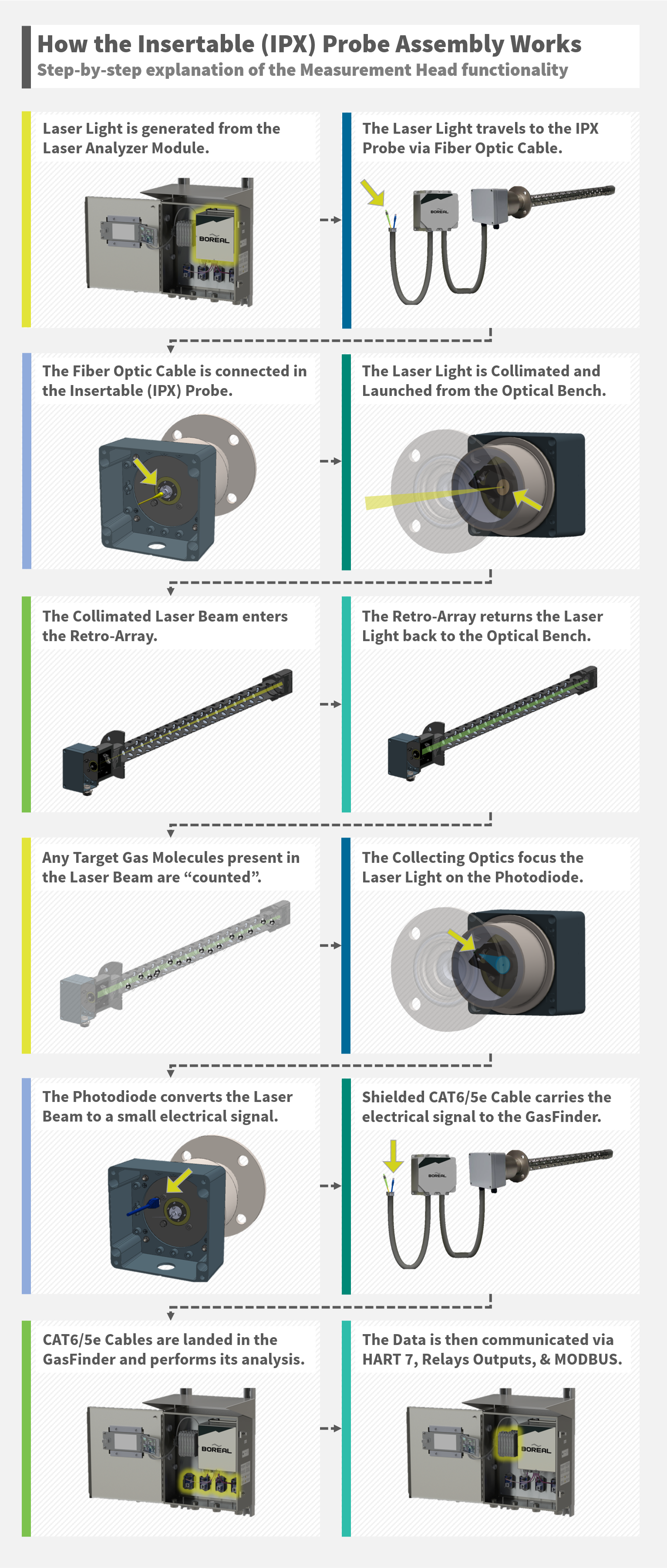 How the Insertable (IPX) Probe Assembly Works
Step-by-step explanation of the Measurement Head functionality

Laser Light is generated from the Laser Analyzer Module.

BOREAL

The Laser Light travels to the IPX Probe via Fiber Optic Cable.

BOREAL

The Fiber Optic Cable is connected in the Insertable (IPX) Probe.

The Laser Light is Collimated and Launched from the Optical Bench.

The Collimated Laser Beam enters the Retro-Array.

The Retro-Array returns the Laser Light back to the Optical Bench.

Any Target Gas Molecules present in the Laser Beam are “counted”.

The Collecting Optics focus the Laser Light on the Photodiode.

The Photodiode converts the Laser Beam to a small electrical signal.

Shielded CAT6/5e Cable carries the electrical signal to the GasFinder.

BOREAL

CAT6/5e Cables are landed in the GasFinder and performs its analysis.

BOREAL

The Data is then communicated via HART 7, Relays Outputs, & MODBUS.

BOREAL