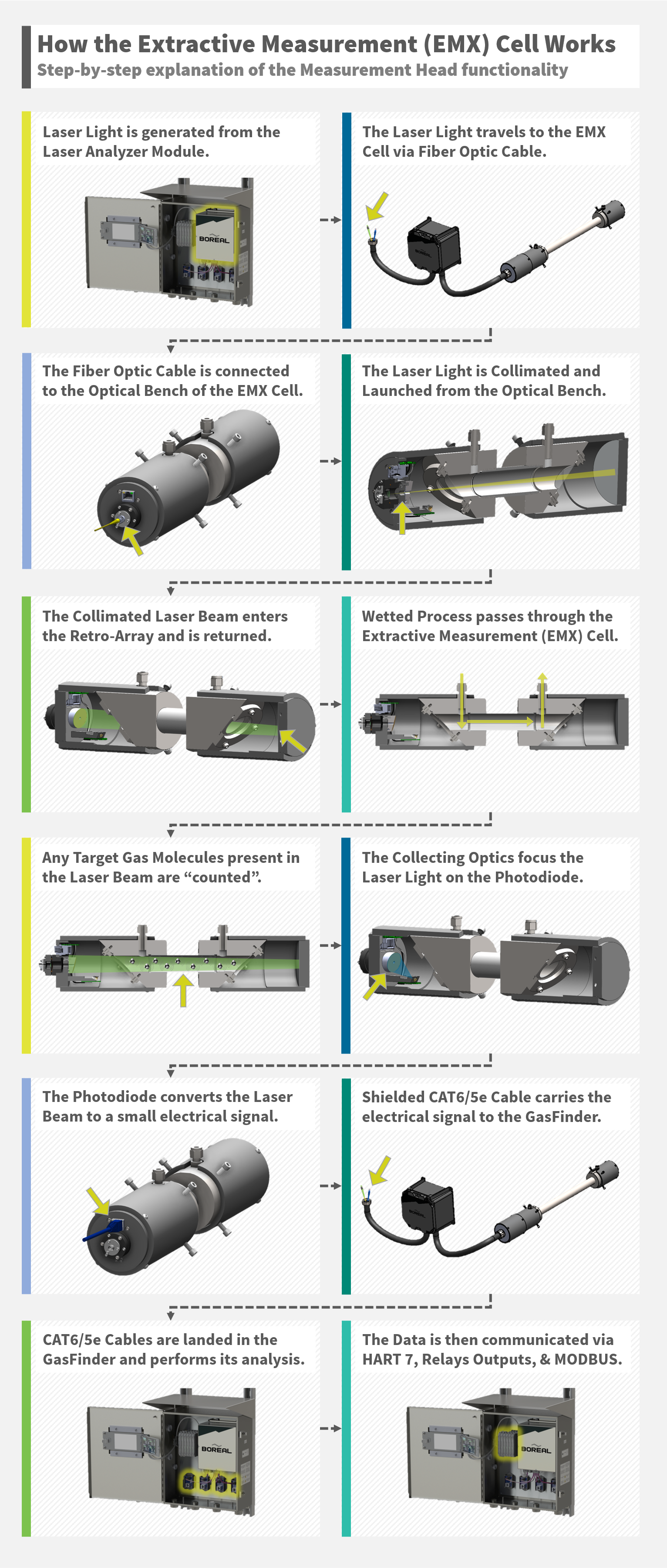 How the Extractive Measurement (EMX) Cell Works
Step-by-step explanation of the Measurement Head functionality

Laser Light is generated from the Laser Analyzer Module.

BOREAL

The Laser Light travels to the EMX Cell via Fiber Optic Cable.

BOREAL

The Fiber Optic Cable is connected to the Optical Bench of the EMX Cell.

The Laser Light is Collimated and Launched from the Optical Bench.

The Collimated Laser Beam enters the Retro-Array and is returned.

Wetted Process passes through the Extractive Measurement (EMX) Cell.

Any Target Gas Molecules present in the Laser Beam are “counted”.

The Collecting Optics focus the Laser Light on the Photodiode.

The Photodiode converts the Laser Beam to a small electrical signal.

Shielded CAT6/5e Cable carries the electrical signal to the GasFinder.

BOREAL

CAT6/5e Cables are landed in the GasFinder and performs its analysis.

BOREAL

The Data is then communicated via HART 7, Relays Outputs, & MODBUS.

BOREAL