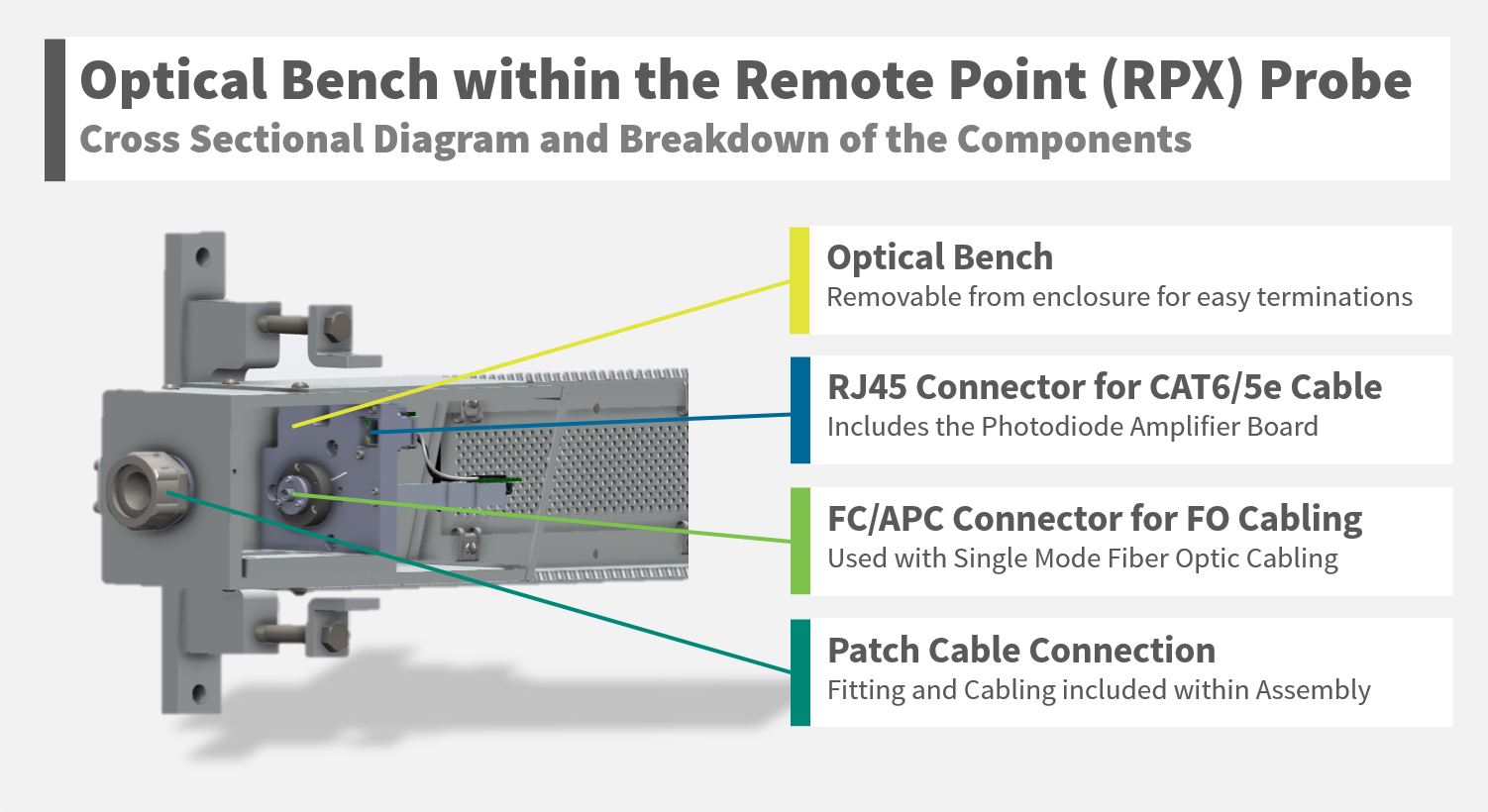 Optical Bench within the Remote Point (RPX) Probe
Cross Sectional Diagram and Breakdown of the Components

Optical Bench
Removable from enclosure for easy terminations

RJ45 Connector for CAT6/5e Cable
Includes the Photodiode Amplifier Board

FC/APC Connector for FO Cabling
Used with Single Mode Fiber Optic Cabling

Patch Cable Connection
Fitting and Cabling included within Assembly