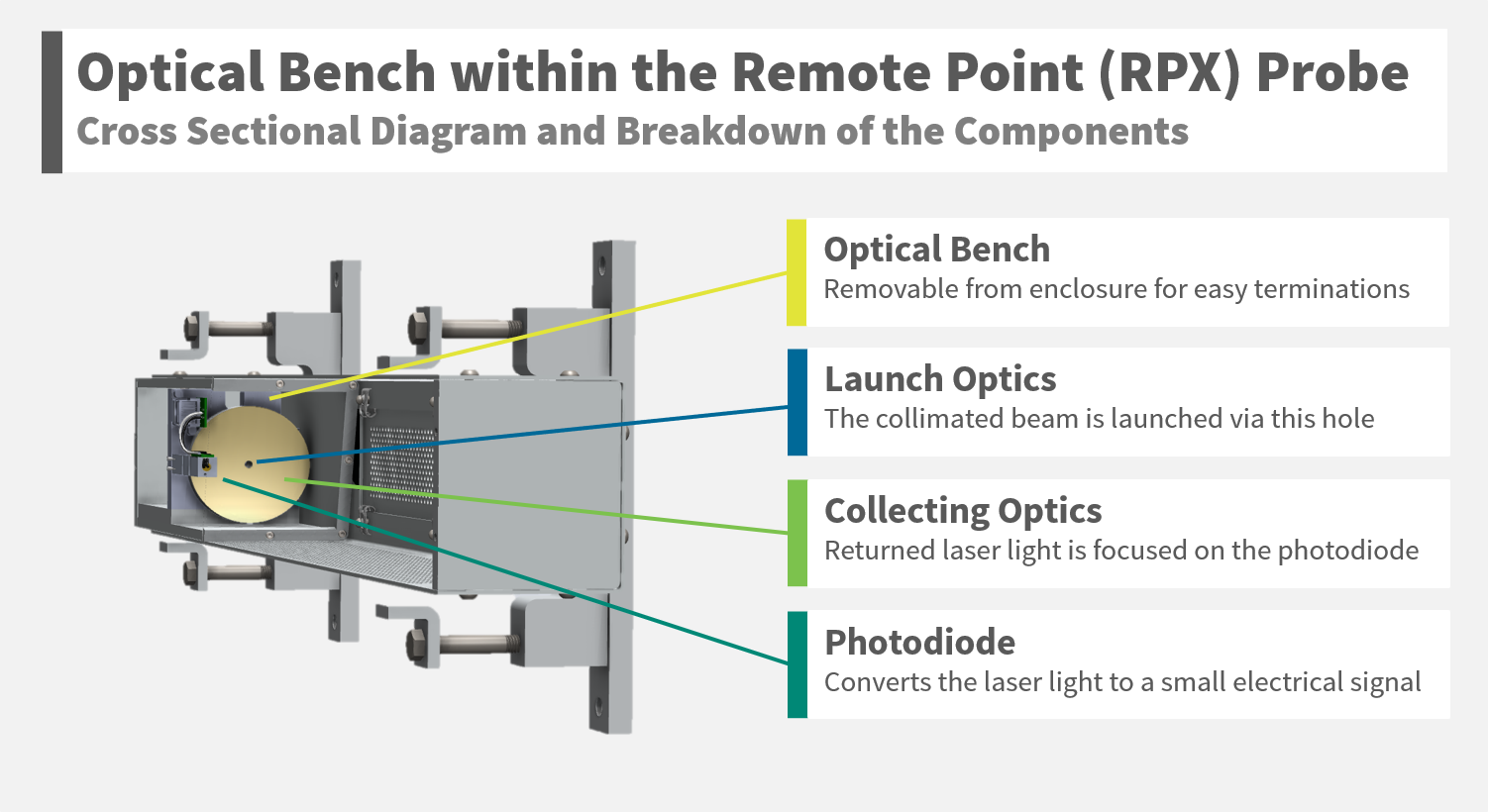 Optical Bench within the Remote Point (RPX) Probe

Cross Sectional Diagram and Breakdown of the Components

Optical Bench
Removable from enclosure for easy terminations

Launch Optics
The collimated beam is launched via this hole

Collecting Optics
Returned laser light is focused on the photodiode

Photodiode
Converts the laser light to a small electrical signal