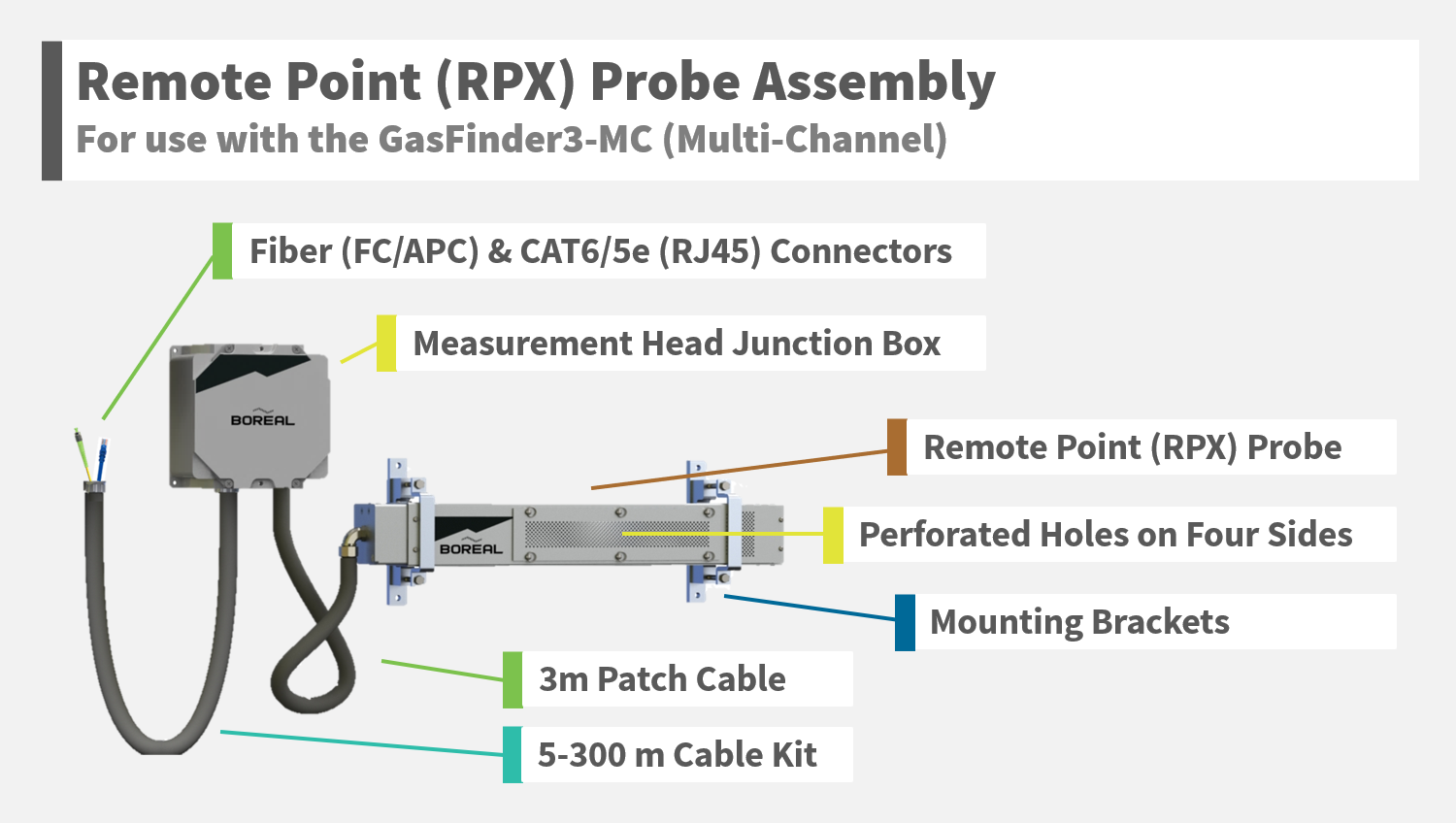 Remote Point (RPX) Probe Assembly
For use with the GasFinder3-MC (Multi-Channel)

Fiber (FC/APC) & CAT6/5e (RJ45) Connectors

Measurement Head Junction Box

BOREAL

Remote Point (RPX) Probe

BOREAL

Perforated Holes on Four Sides

Mounting Brackets

3m Patch Cable

5-300 m Cable Kit