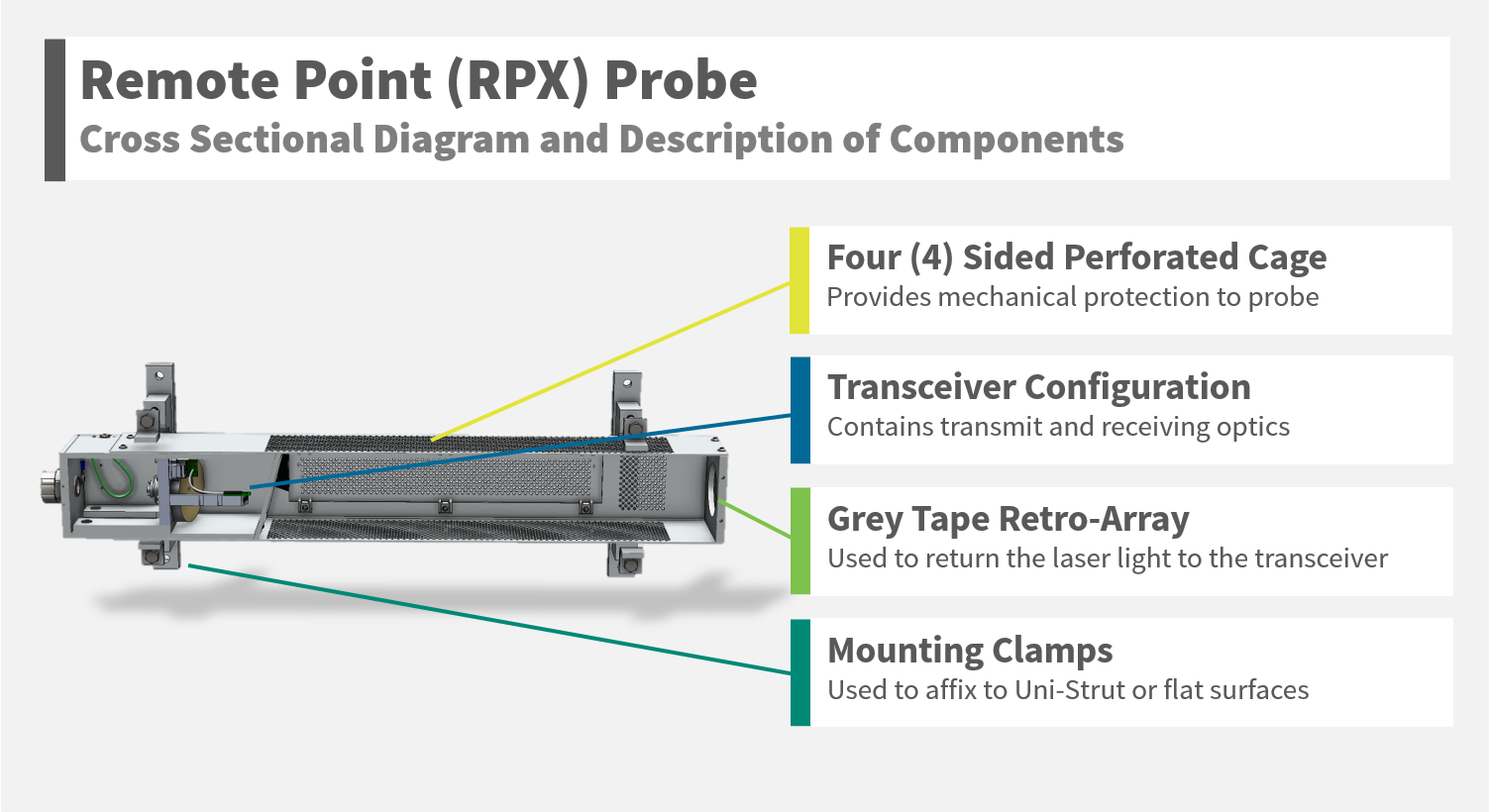 Remote Point (RPX) Probe
Cross Sectional Diagram and Description of Components

Four (4) Sided Perforated Cage
Provides mechanical protection to probe

Transceiver Configuration
Contains transmit and receiving optics

Grey Tape Retro-Array
Used to return the laser light to the transceiver

Mounting Clamps
Used to affix to Uni-Strut or flat surfaces