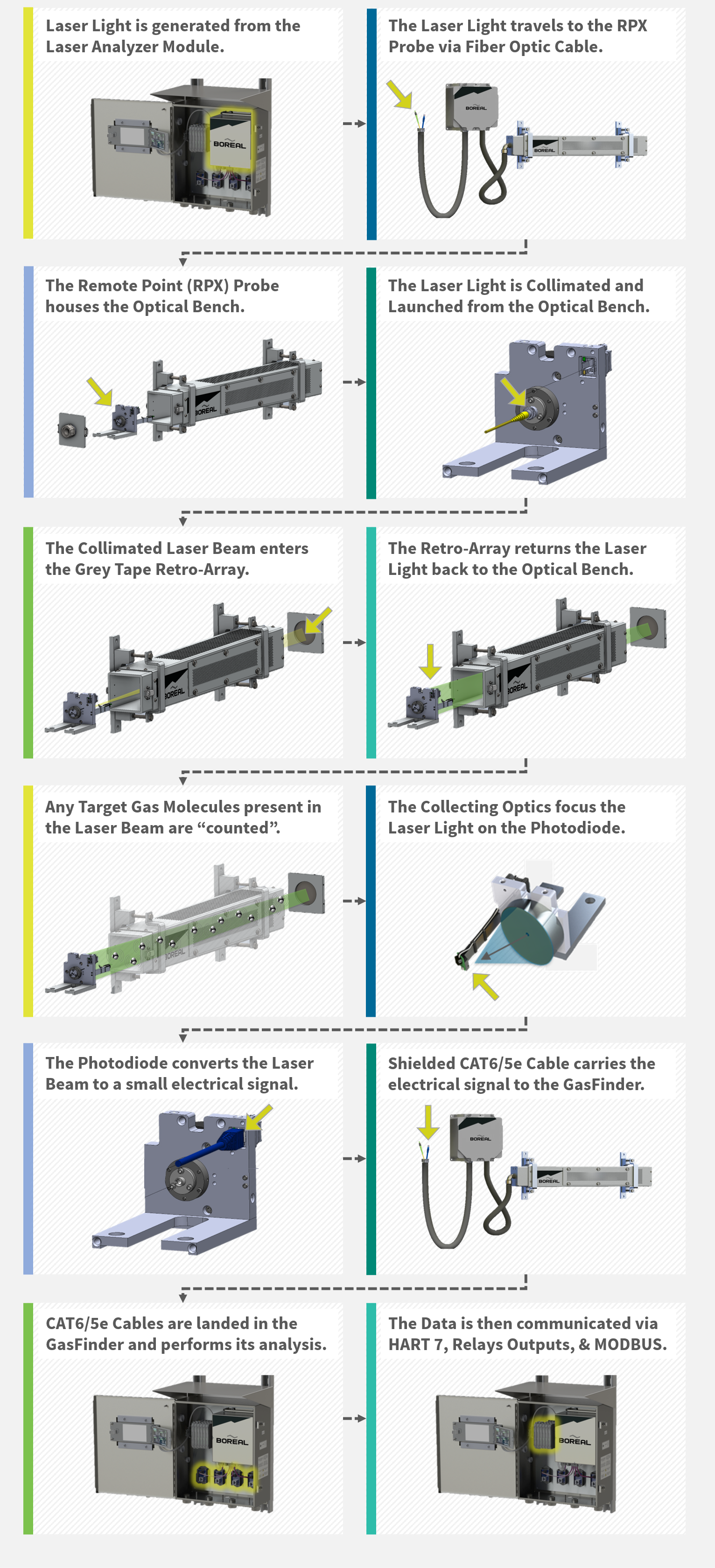 Laser Light is generated from the Laser Analyzer Module.

BOREAL

The Laser Light travels to the RPX Probe via Fiber Optic Cable.

BOREAL

BOREAL

The Remote Point (RPX) Probe houses the Optical Bench.

BOREAL

The Laser Light is Collimated and Launched from the Optical Bench.

The Collimated Laser Beam enters the Grey Tape Retro-Array.

BOREAL

The Retro-Array returns the Laser Light back to the Optical Bench.

BOREAL

Any Target Gas Molecules present in the Laser Beam are “counted”.

BOREAL

The Collecting Optics focus the Laser Light on the Photodiode.

The Photodiode converts the Laser Beam to a small electrical signal.

Shielded CAT6/5e Cable carries the electrical signal to the GasFinder.

BOREAL

BOREAL

CAT6/5e Cables are landed in the GasFinder and performs its analysis.

BOREAL

The Data is then communicated via HART 7, Relays Outputs, & MODBUS.

BOREAL