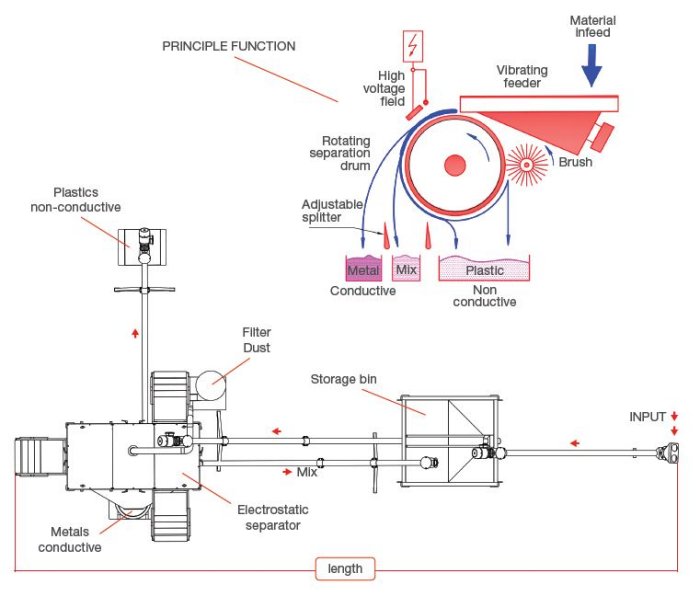 PRINCIPLE FUNCTION

Material infeed

High voltage field

Vibrating feeder

Rotating separation drum

Brush

Adjustable splitter

Metal

Mix

Plastic

Conductive

Non conductive

Plastics non-conductive

Filter Dust

Storage bin

INPUT

Mix

Electrostatic separator

Metals conductive

length