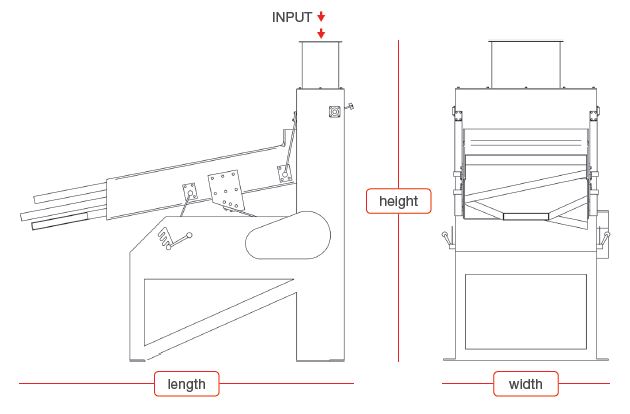 INPUT

height

length

width