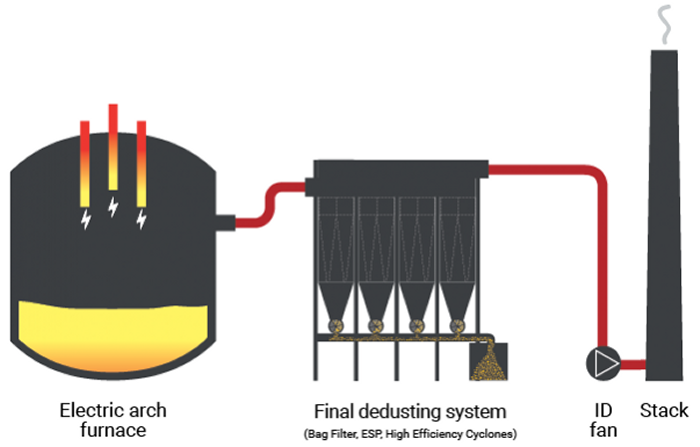 Electric arch furnace

Final dedusting system
(Bag Filter, ESP, High Efficiency Cyclones)

ID fan

Stack