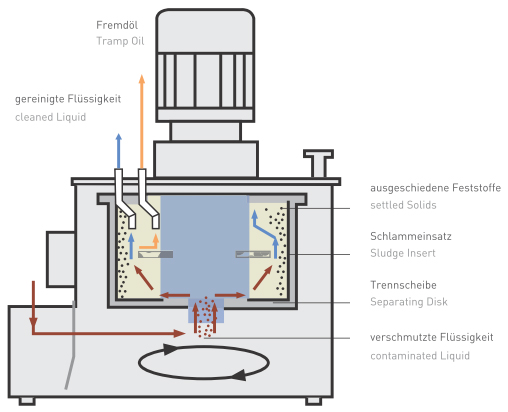 Fremdöl
Tramp Oil

gereinigte Flüssigkeit
cleaned Liquid

ausgeschiedene Feststoffe
settled Solids

Schlammeinsatz
Sludge Insert

Trennscheibe
Separating Disk

verschmutzte Flüssigkeit
contaminated Liquid