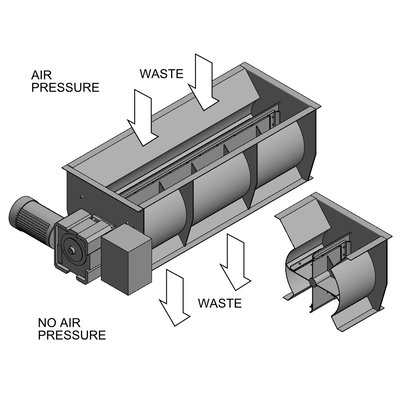 AIR
PRESSURE

WASTE

WASTE

NO AIR
PRESSURE