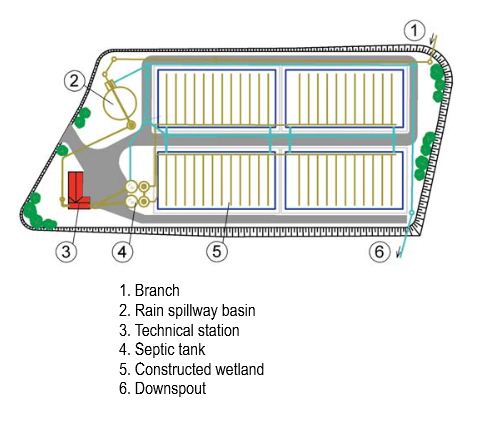 1
2
3
4
5
6

1. Branch
2. Rain spillway basin
3. Technical station
4. Septic tank
5. Constructed wetland
6. Downspout