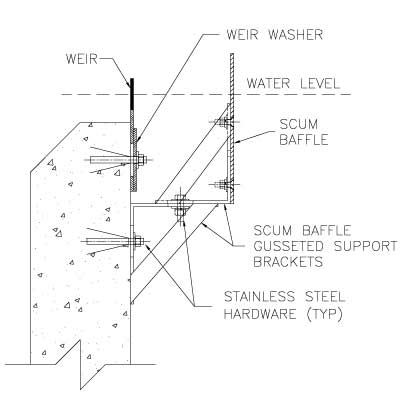 WEIR WASHER

WEIR

WATER LEVEL

SCUM BAFFLE

SCUM BAFFLE GUSSETED SUPPORT BRACKETS

STAINLESS STEEL HARDWARE (TYP)