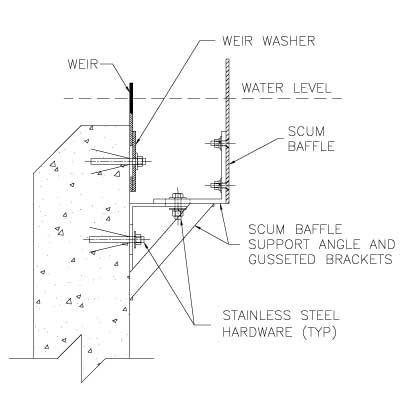 WEIR WASHER

WEIR

WATER LEVEL

SCUM BAFFLE

SCUM BAFFLE SUPPORT ANGLE AND GUSSETED BRACKETS

STAINLESS STEEL HARDWARE (TYP)