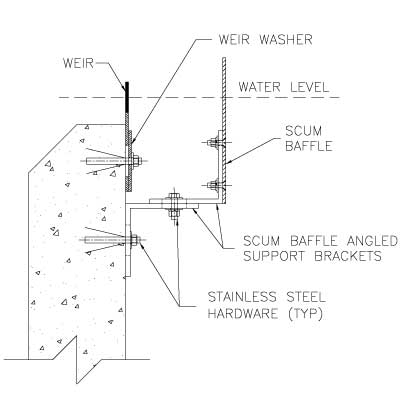 WEIR WASHER

WEIR

WATER LEVEL

SCUM BAFFLE

SCUM BAFFLE ANGLED SUPPORT BRACKETS

STAINLESS STEEL HARDWARE (TYP)