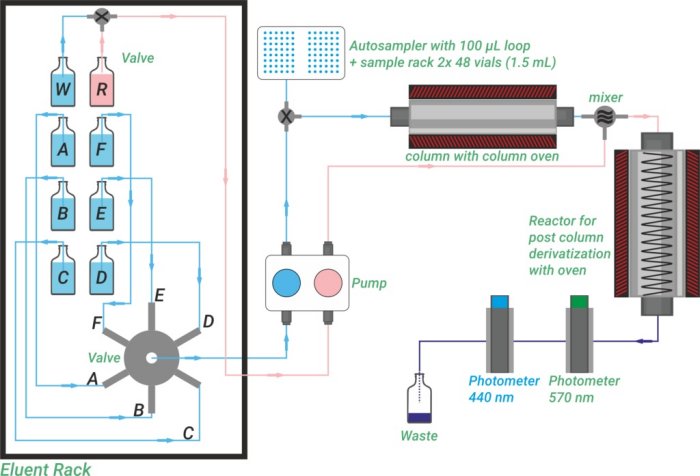 Valve

W R

A F

B E

C D

E

F D

Valve

A

B

C

Eluent Rack

Autosampler with 100 µL loop + sample rack 2x 48 vials (1.5 mL)

mixer

column with column oven

Reactor for post column derivatization with oven

Pump

Photometer 440 nm

Photometer 570 nm

Waste