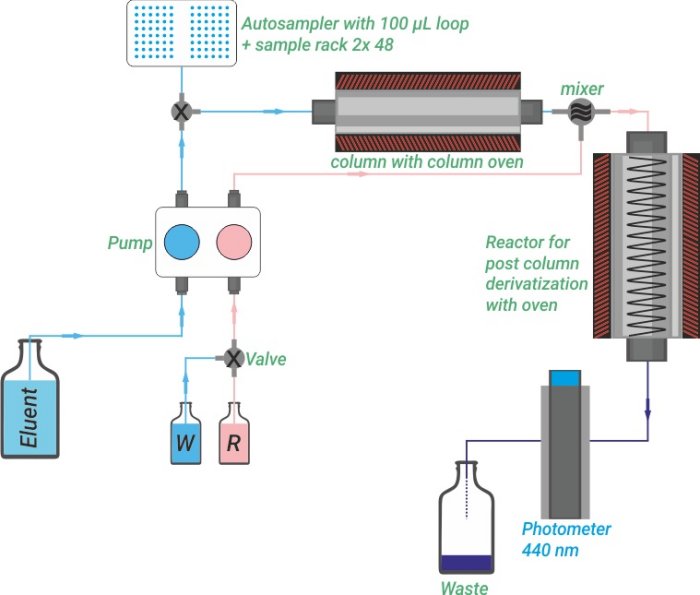 Autosampler with 100 µL loop
+ sample rack 2x 48

mixer

column with column oven

Pump

Reactor for
post column
derivatization
with oven

Valve

Eluent

W

R

Photometer
440 nm

Waste