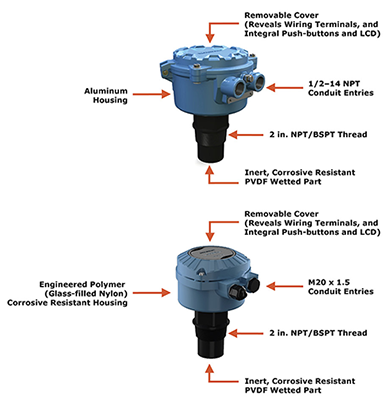 Removable Cover
(Reveals Wiring Terminals, and Integral Push-buttons and LCD)

Aluminum Housing

1/2–14 NPT Conduit Entries

2 in. NPT/BSPT Thread

Inert, Corrosive Resistant PVDF Wetted Part

Removable Cover
(Reveals Wiring Terminals, and Integral Push-buttons and LCD)

Engineered Polymer (Glass-filled Nylon) Corrosive Resistant Housing

M20 x 1.5 Conduit Entries

2 in. NPT/BSPT Thread

Inert, Corrosive Resistant PVDF Wetted Part