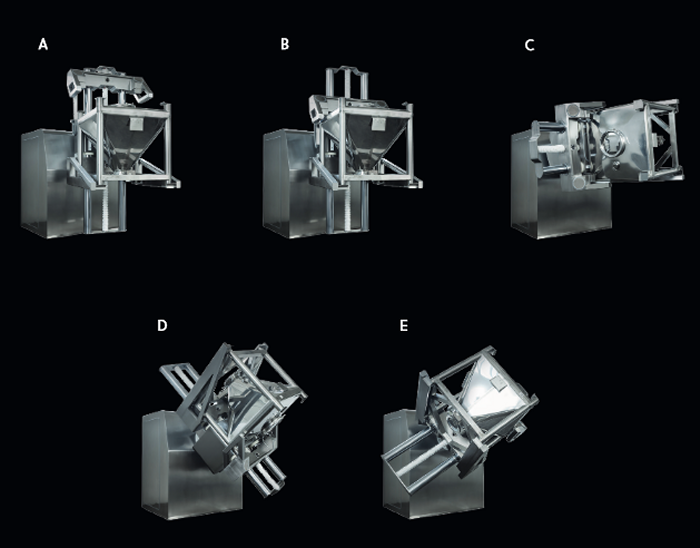 A

B

C

D

E