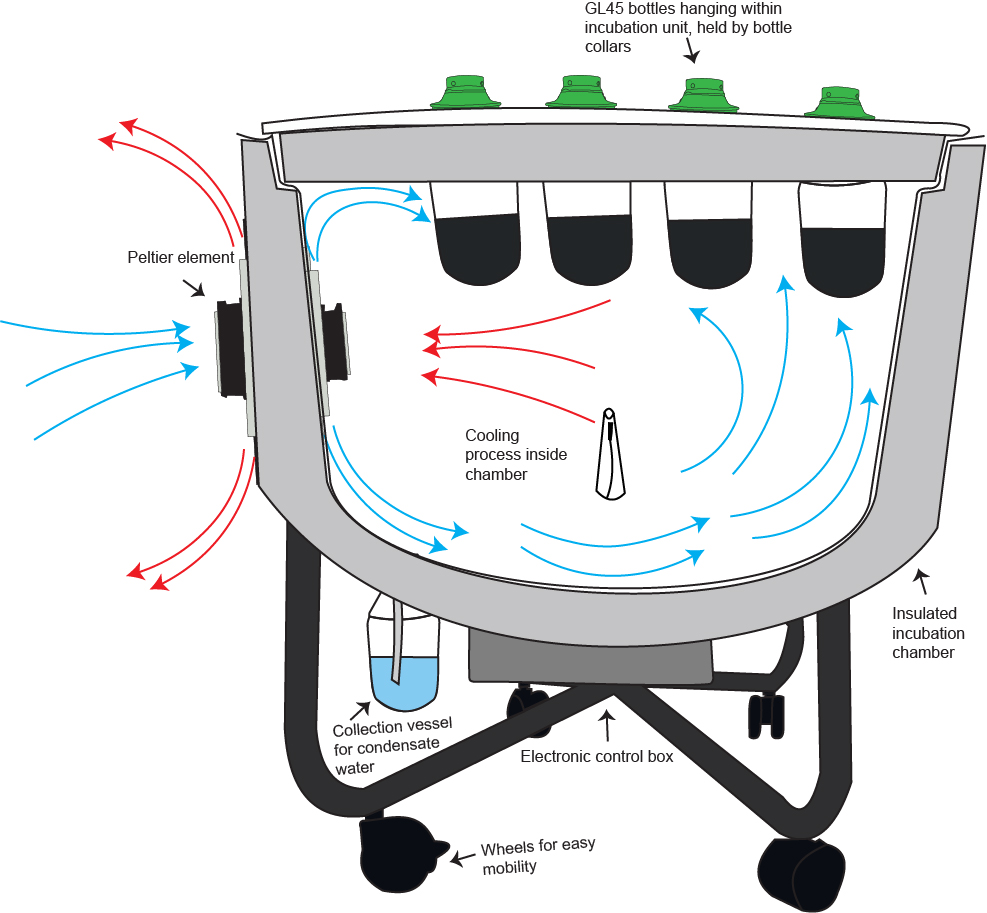 GL45 bottles hanging within incubation unit, held by bottle collars

Peltier element

Cooling process inside chamber

Insulated incubation chamber

Collection vessel for condensate water

Electronic control box

Wheels for easy mobility